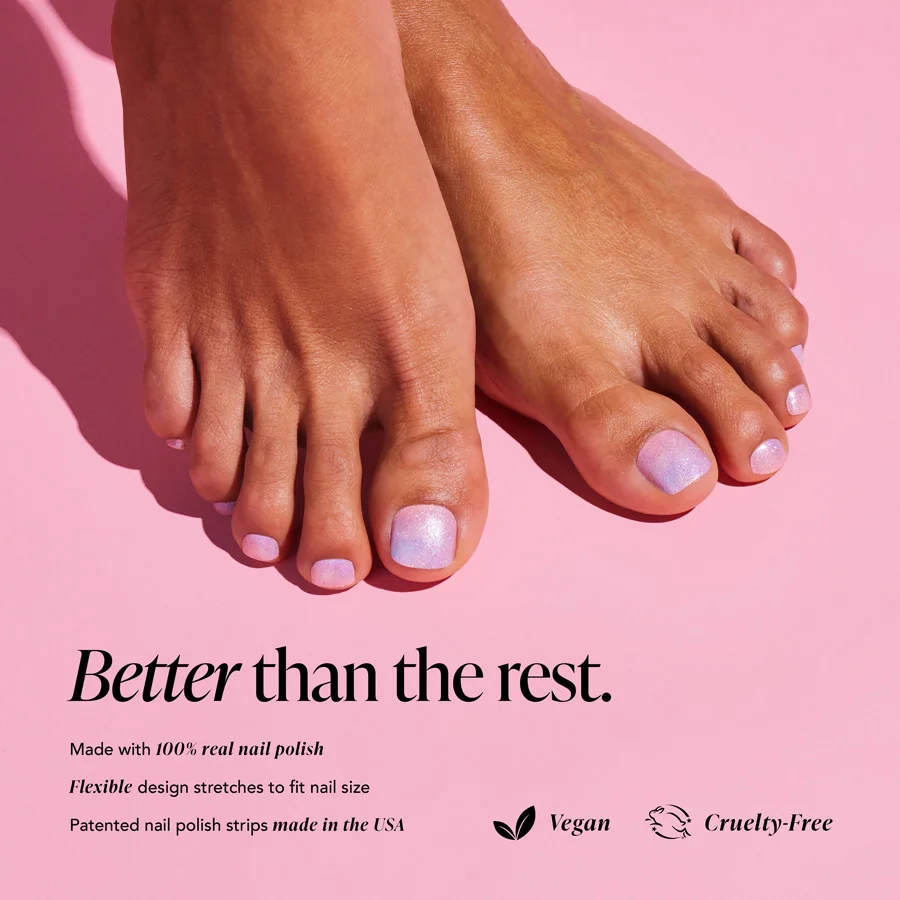 Better than the rest.

Made with 100% real nail polish

Flexible design stretches to fit nail size

Patented nail polish strips made in the USA

Vegan

Cruelty-Free