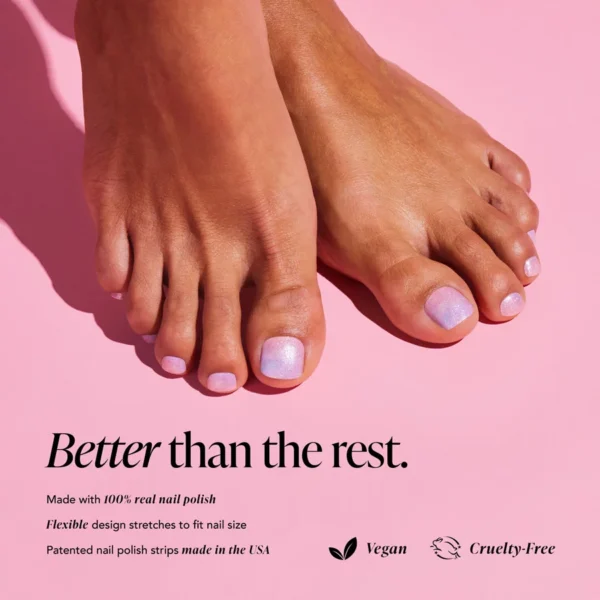 Better than the rest.

Made with 100% real nail polish

Flexible design stretches to fit nail size

Patented nail polish strips made in the USA

Vegan

Cruelty-Free