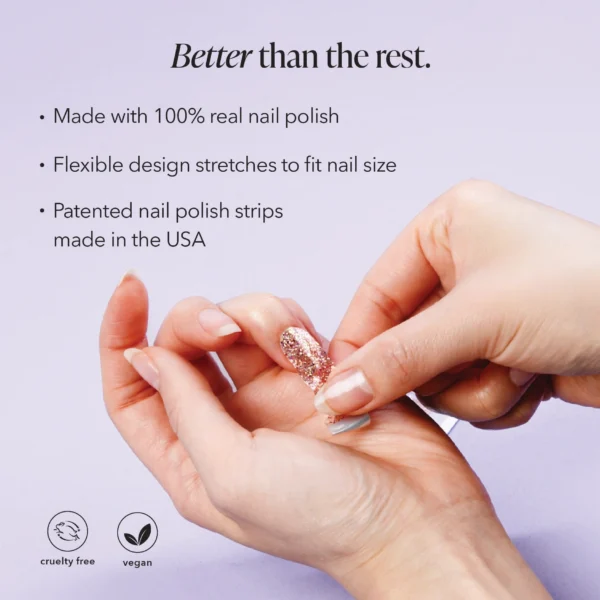 Better than the rest.

• Made with 100% real nail polish

• Flexible design stretches to fit nail size

• Patented nail polish strips made in the USA

cruelty free

vegan